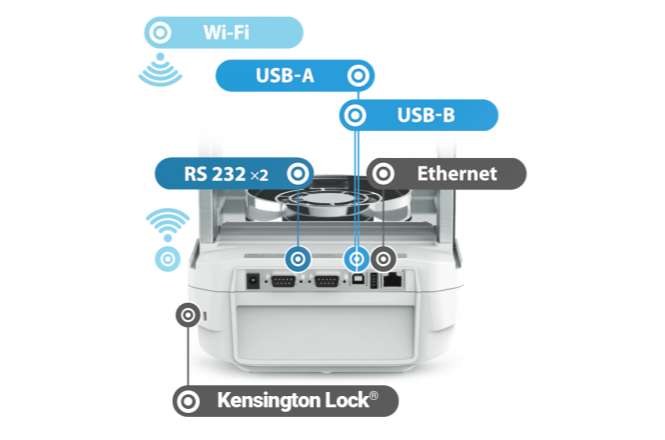 Wi-Fi

USB-A

USB-B

RS 232 ×2

Ethernet

Kensington Lock®